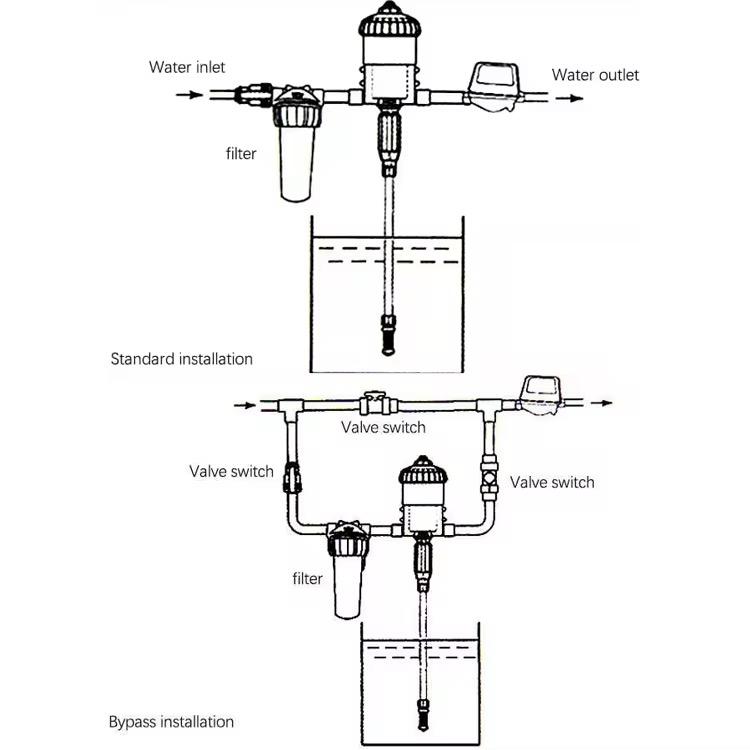 Water inlet

Water outlet

filter

Standard installation

Valve switch

Valve switch

Valve switch

filter

Bypass installation